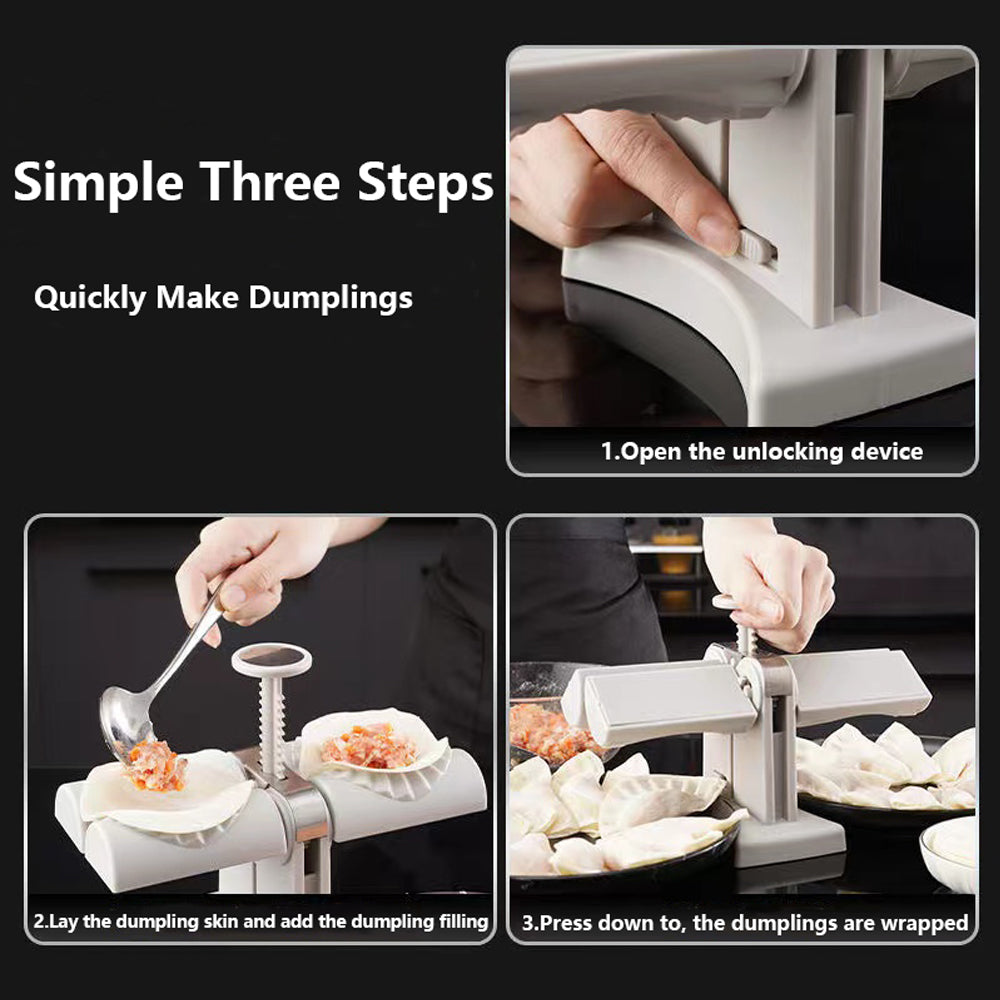 Simple Three Steps

Quickly Make Dumplings

1.Open the unlocking device

2.Lay the dumpling skin and add the dumpling filling

3.Press down to, the dumplings are wrapped